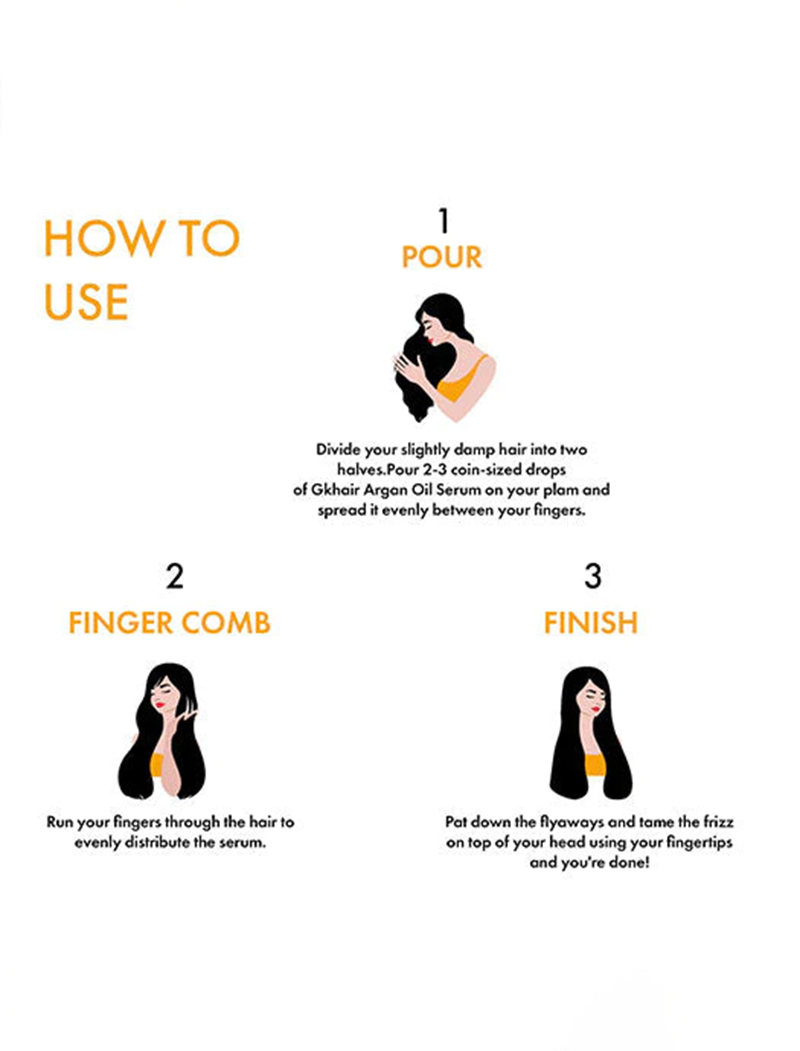 HOW TO USE

1
POUR

Divide your slightly damp hair into two halves.Pour 2-3 coin-sized drops of Gkhair Argan Oil Serum on your plam and spread it evenly between your fingers.

2
FINGER COMB

Run your fingers through the hair to evenly distribute the serum.

3
FINISH

Pat down the flyaways and tame the frizz on top of your head using your fingertips and you're done!